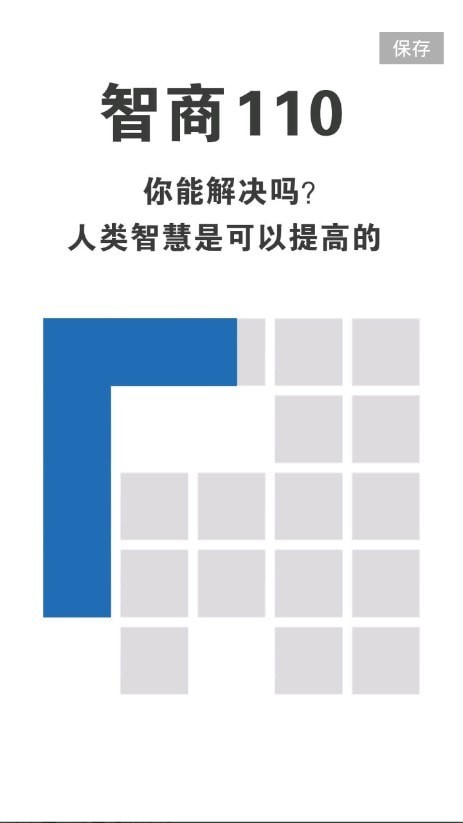 保存

智商110

你能解决吗？
人类智慧是可以提高的